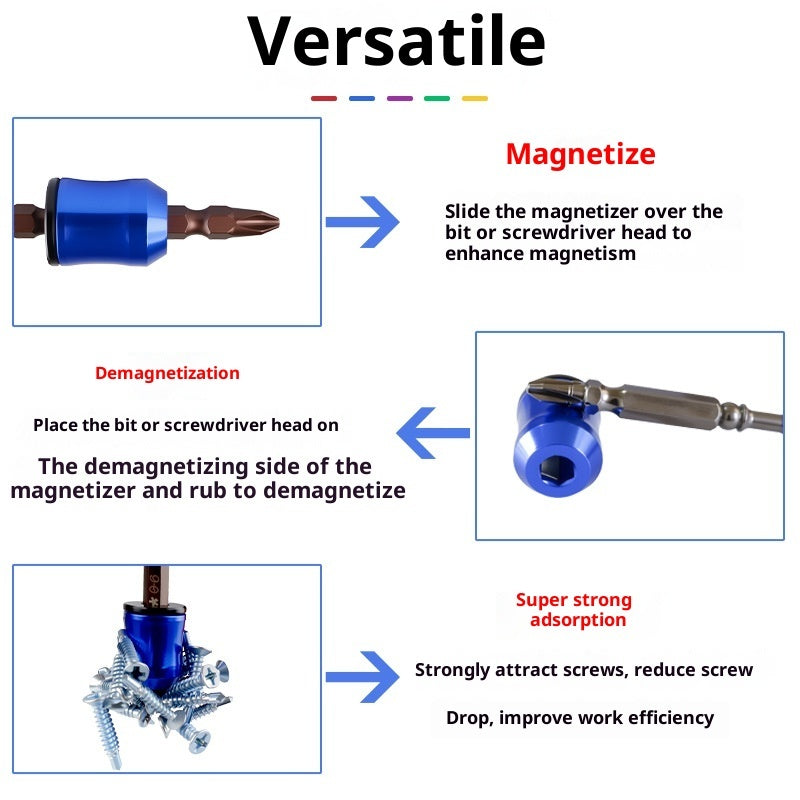 Versatile

Magnetize

Slide the magnetizer over the bit or screwdriver head to enhance magnetism

Demagnetization

Place the bit or screwdriver head on

The demagnetizing side of the magnetizer and rub to demagnetize

Super strong adsorption

Strongly attract screws, reduce screw

Drop, improve work efficiency